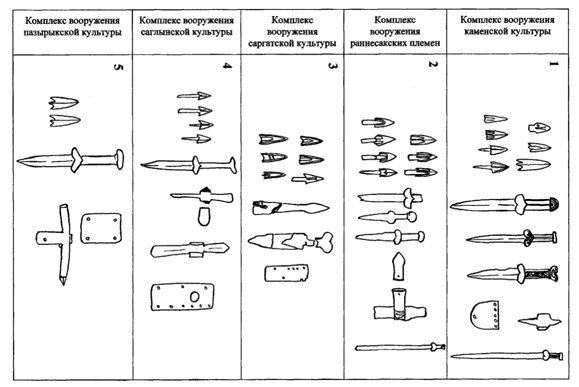 | Комплекс вооружения пазырыкской культуры | Комплекс вооружения саглынской культуры | Комплекс вооружения саргатской культуры | Комплекс вооружения раннесакских племен | Комплекс вооружения каменской культуры |
|---|---|---|---|---|
| 5 | 4 | 3 | 2 | 1 |