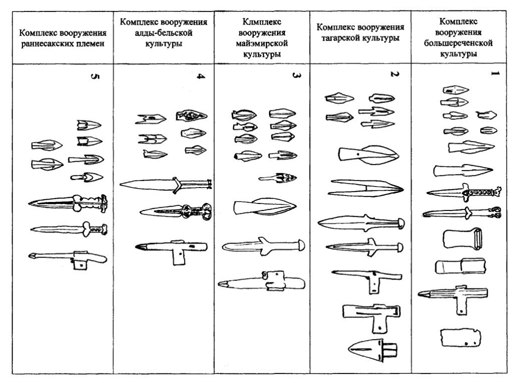 | Комплекс вооружения раннесакских племен | Комплекс вооружения алды-бельской культуры | Клмплекс вооружения майэмирской культуры | Комплекс вооружения тагарской культуры | Комплекс вооружения большереченской культуры |
|---|---|---|---|---|
| 5 | 4 | 3 | 2 | 1 |