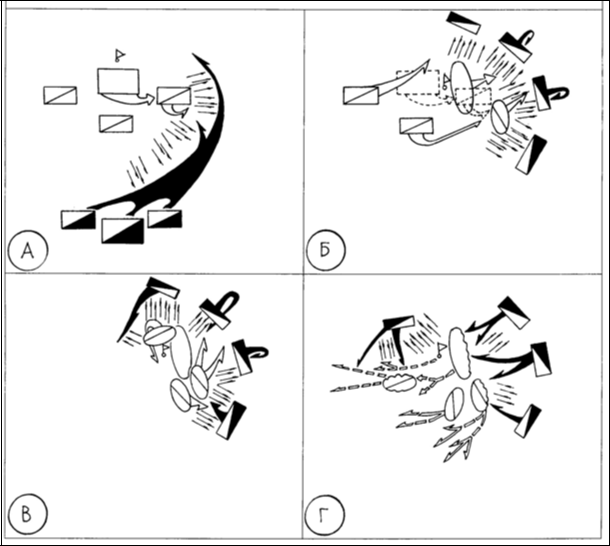 А

Б

В

Г